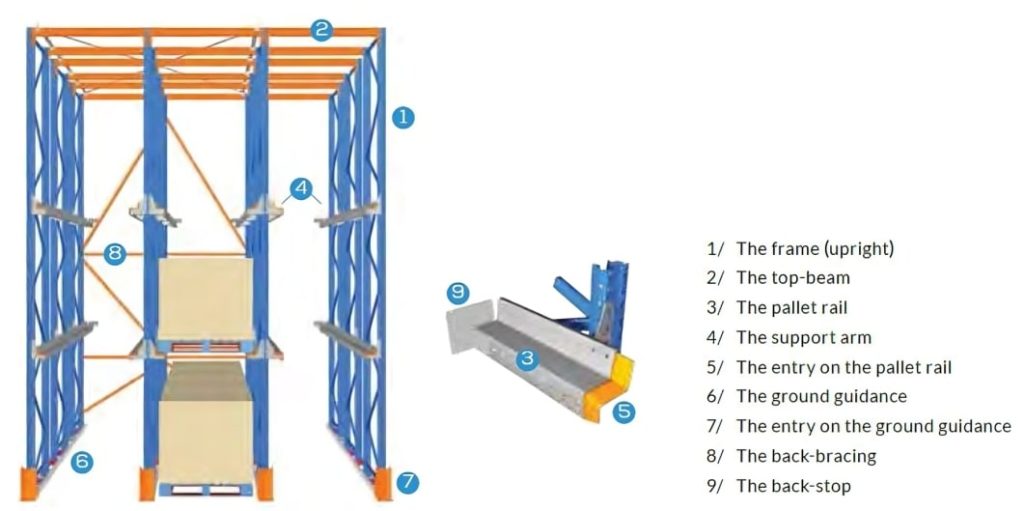 2

1

4

8

6

7

9

3

5

1/ The frame (upright)
2/ The top-beam
3/ The pallet rail
4/ The support arm
5/ The entry on the pallet rail
6/ The ground guidance
7/ The entry on the ground guidance
8/ The back-bracing
9/ The back-stop